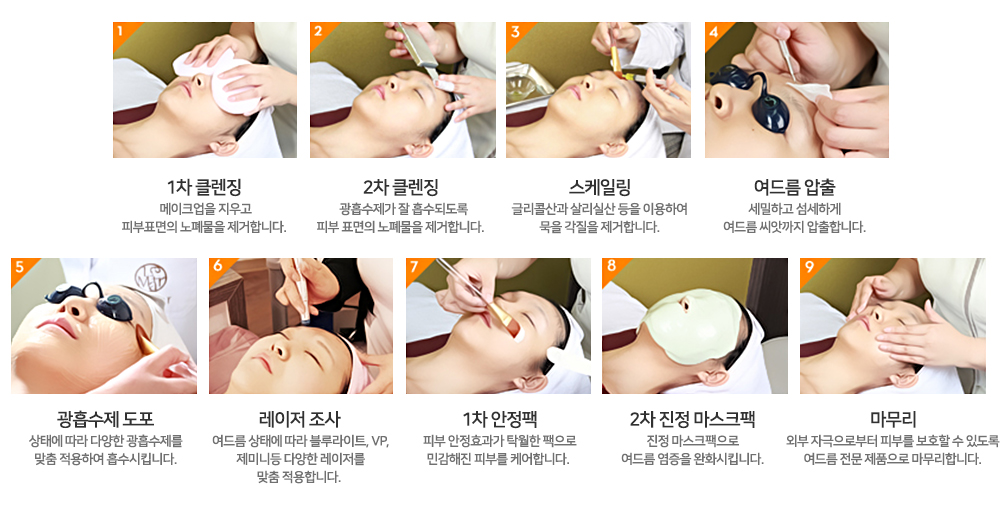 1

1차 클렌징
메이크업을 지우고 피부표면의 노폐물을 제거합니다.

2

2차 클렌징
광흡수제가 잘 흡수되도록 피부 표면의 노폐물을 제거합니다.

3

스케일링
글리콜산과 살리실산 등을 이용하여 묵을 각질을 제거합니다.

4

여드름 압출
세밀하고 섬세하게 여드름 씨앗까지 압출합니다.

5

광흡수제 도포
상태에 따라 다양한 광흡수제를 맞춤 적용하여 흡수시킵니다.

6

레이저 조사
여드름 상태에 따라 블루라이트, VP, 제미니등 다양한 레이저를 맞춤 적용합니다.

7

1차 안정팩
피부 안정효과가 탁월한 팩으로 민감해진 피부를 케어합니다.

8

2차 진정 마스크팩
진정 마스크팩으로 여드름 염증을 완화시킵니다.

9

마무리
외부 자극으로부터 피부를 보호할 수 있도록 여드름 전문 제품으로 마무리합니다.